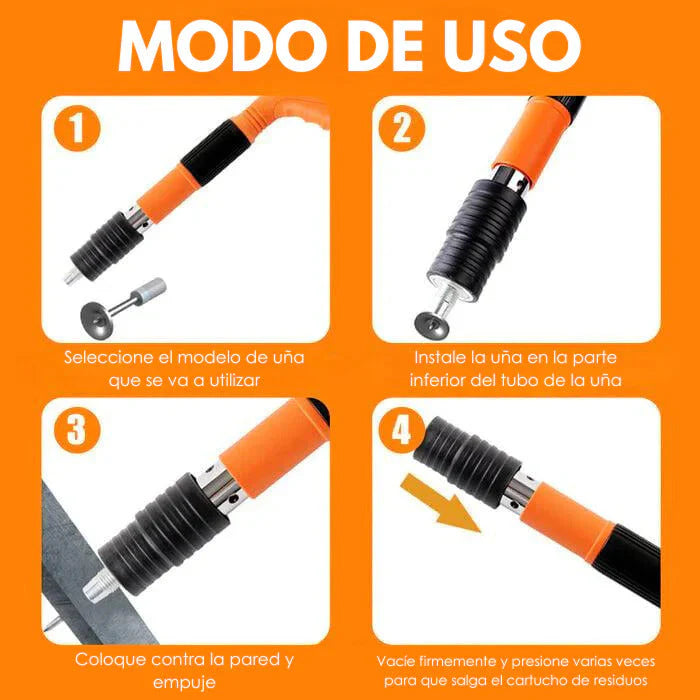 MODO DE USO

1

Seleccione el modelo de uña que se va a utilizar

2

Instale la uña en la parte inferior del tubo de la uña

3

Coloque contra la pared y empuje

4

Vacíe firmemente y presione varias veces para que salga el cartucho de residuos